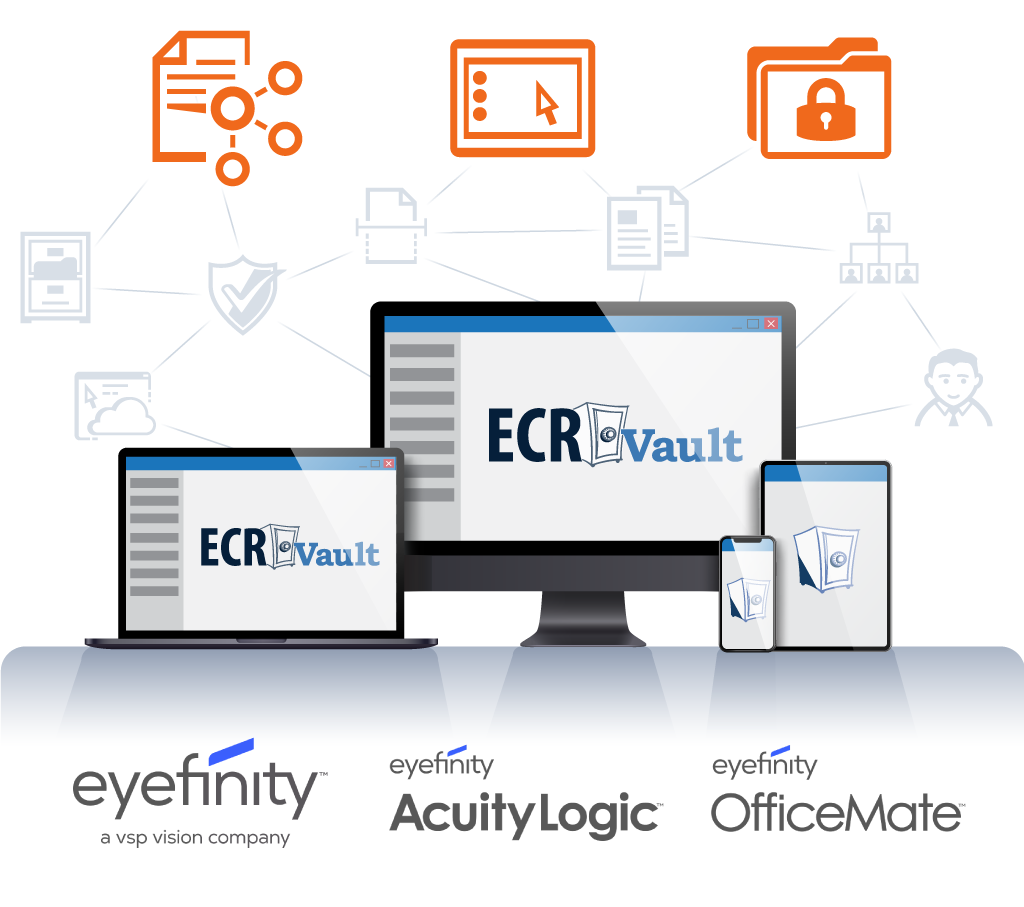 ECR Vault

ECR Vault

eyefinity™
a vsp vision company

eyefinity
AcuityLogic™

eyefinity
OfficeMate™